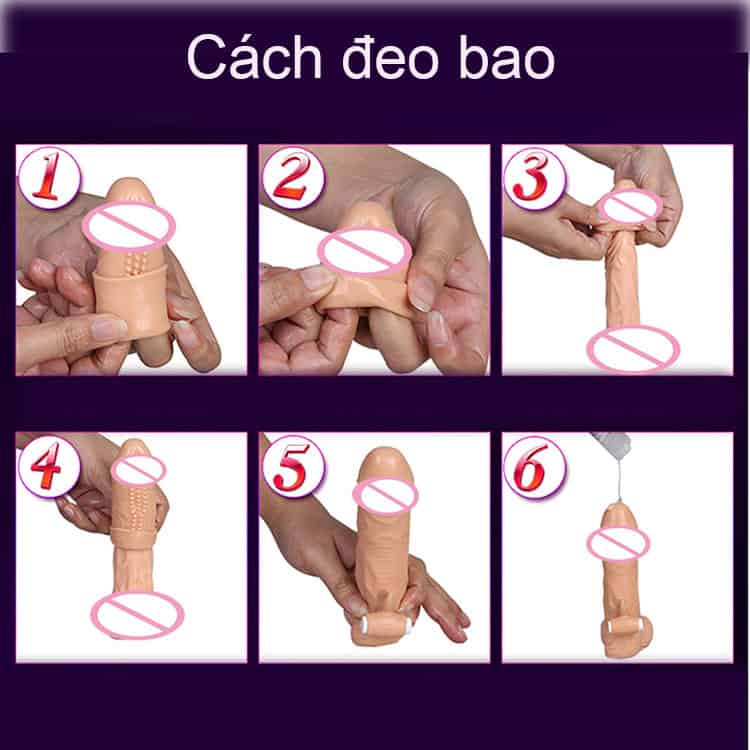 Cách đeo bao

1

2

3

4

5

6