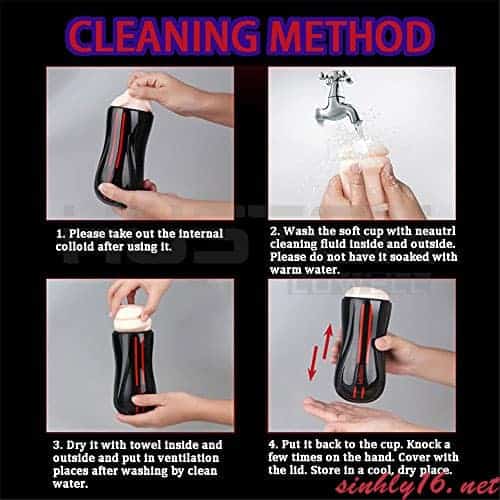 CLEANING METHOD

1. Please take out the internal colloid after using it.

2. Wash the soft cup with neautrl cleaning fluid inside and outside. Please do not have it soaked with warm water.

3. Dry it with towel inside and outside and put in ventilation places after washing by clean water.

4. Put it back to the cup. Knock a few times on the hand. Cover with the lid. Store in a cool, dry place.

sinhly16.net